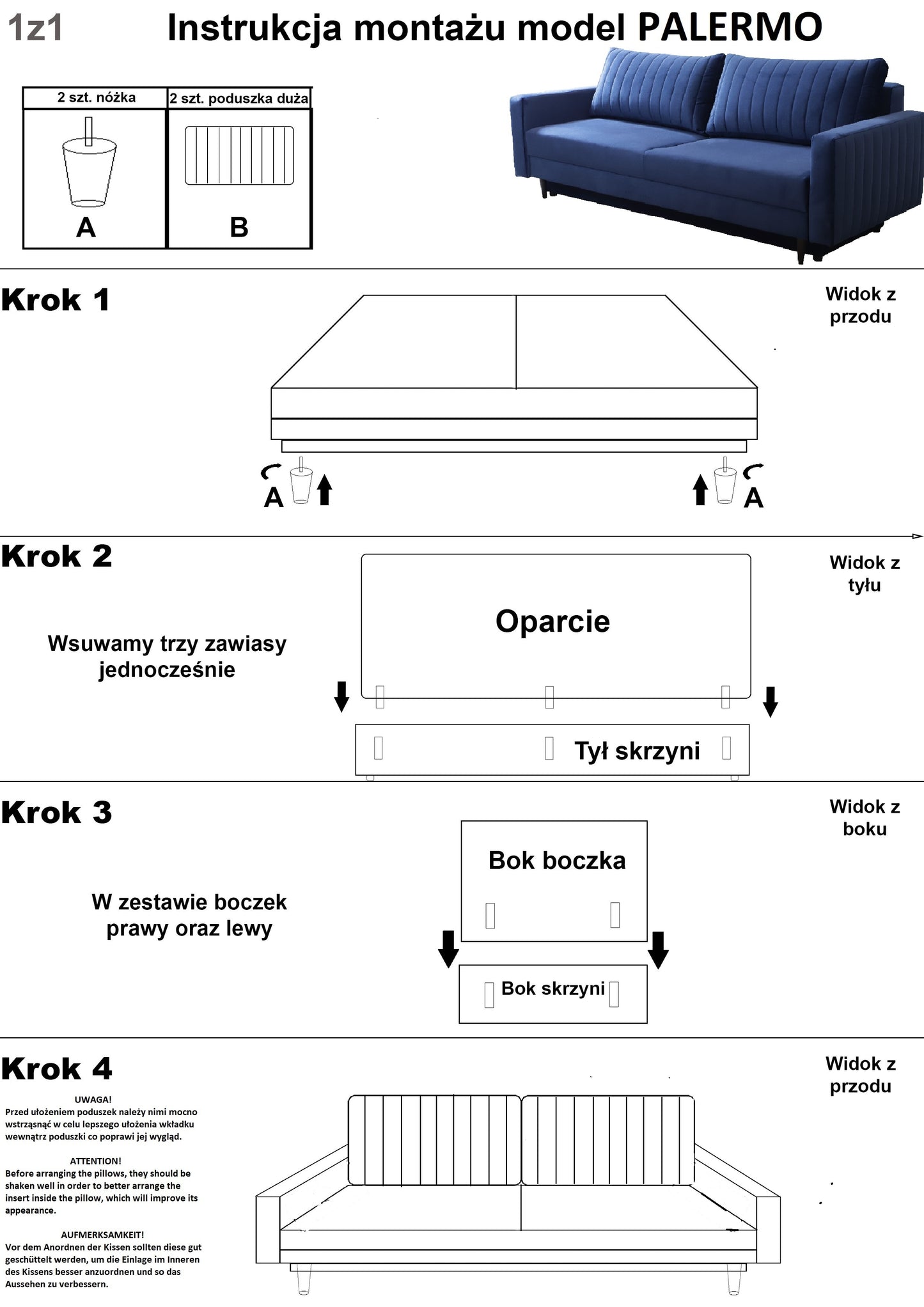 1z1

Instrukcja montażu model PALERMO

| 2 szt. nóżka | 2 szt. poduszka duża |
|---|---|
| A | B |

Krok 1

Widok z przodu

A A

Krok 2

Widok z tyłu

Wsuwamy trzy zawiasy jednocześnie

Oparcie

Tył skrzyni

Krok 3

Widok z boku

W zestawie boczek prawy oraz lewy

Bok boczka

Bok skrzyni

Krok 4

Widok z przodu

UWAGA!
Przed ułożeniem poduszek należy nimi mocno wstrząsnąć w celu lepszego ułożenia wkładku wewnątrz poduszki co poprawi jej wygląd.

ATTENTION!
Before arranging the pillows, they should be shaken well in order to better arrange the insert inside the pillow, which will improve its appearance.

AUFMERKSAMKEIT!
Vor dem Anordnen der Kissen sollten diese gut geschüttelt werden, um die Einlage im Inneren des Kissens besser anzuordnen und so das Aussehen zu verbessern.